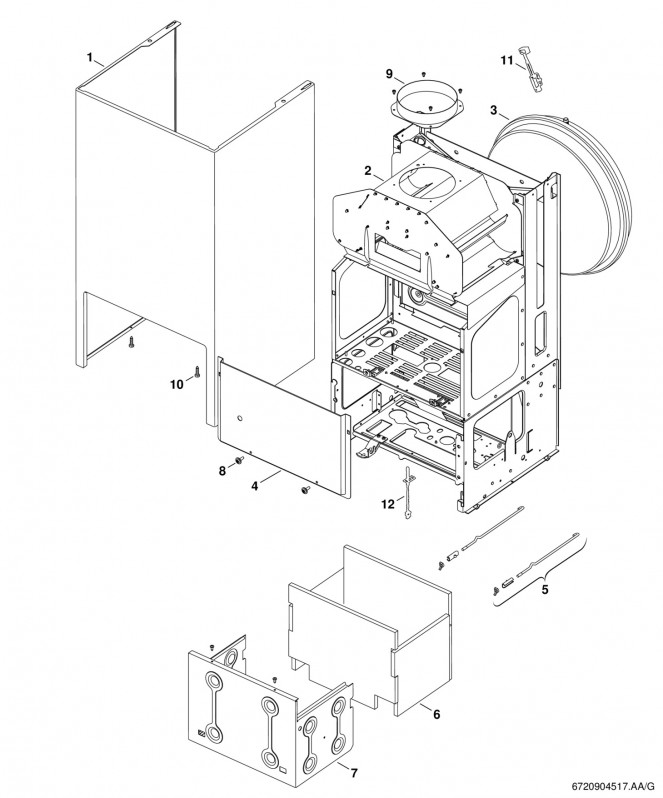 1
9
11
3
2
10
8
4
12
5
6
7
6720904517.AA/G