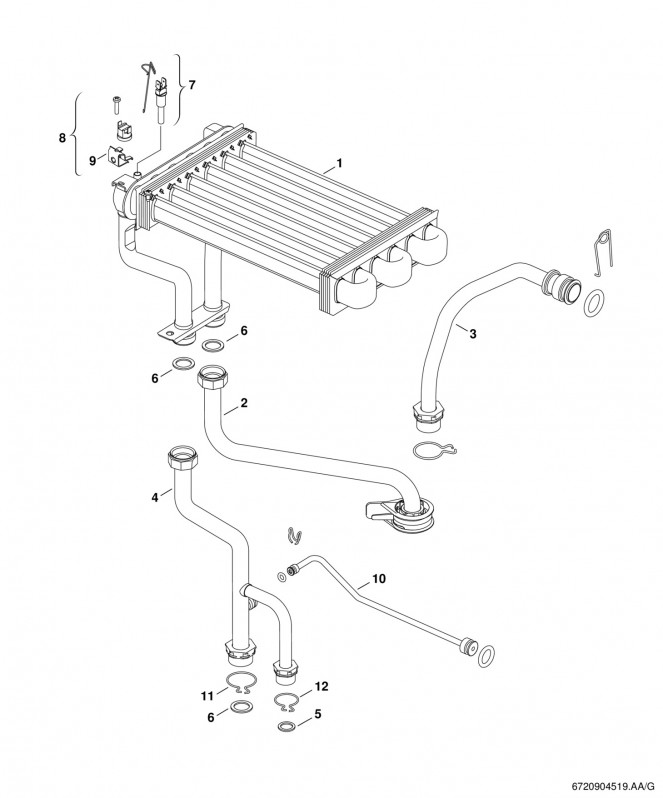 7
8
9
1
3
6
6
2
4
10
11
12
6
5
6720904519.AA/G