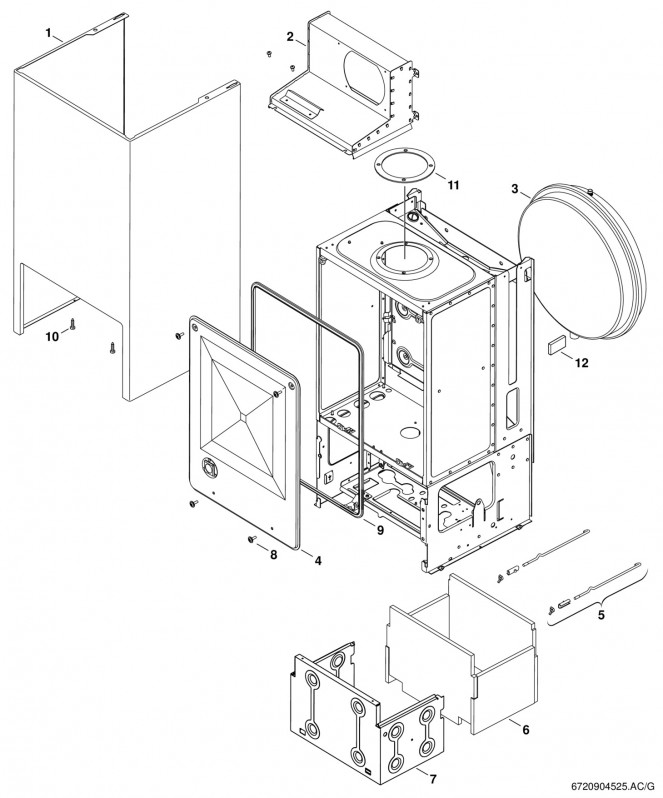 1
2
11
3
10
12
9
8
4
5
6
7
6720904525.AC/G