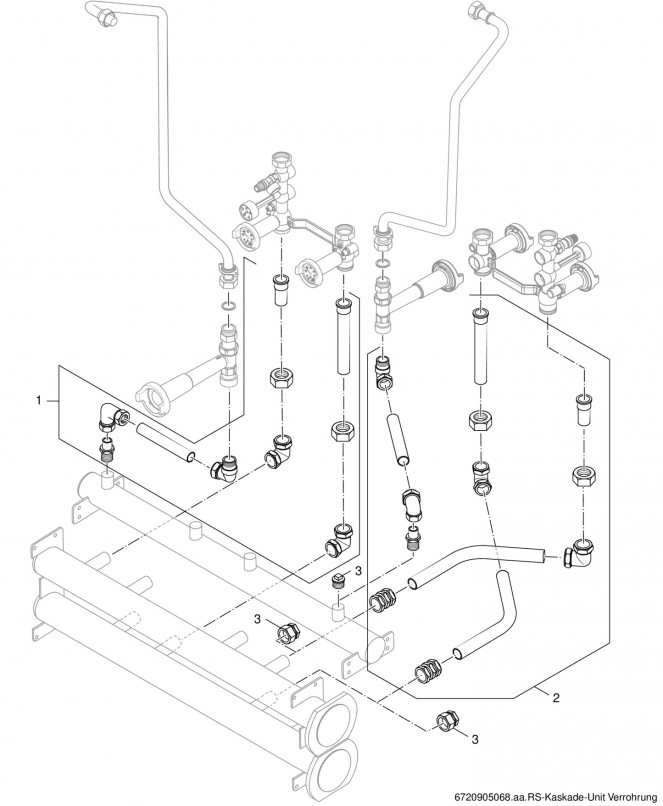 1
3
3
2
3
6720905068.aa.RS-Kaskade-Unit Verrohrung