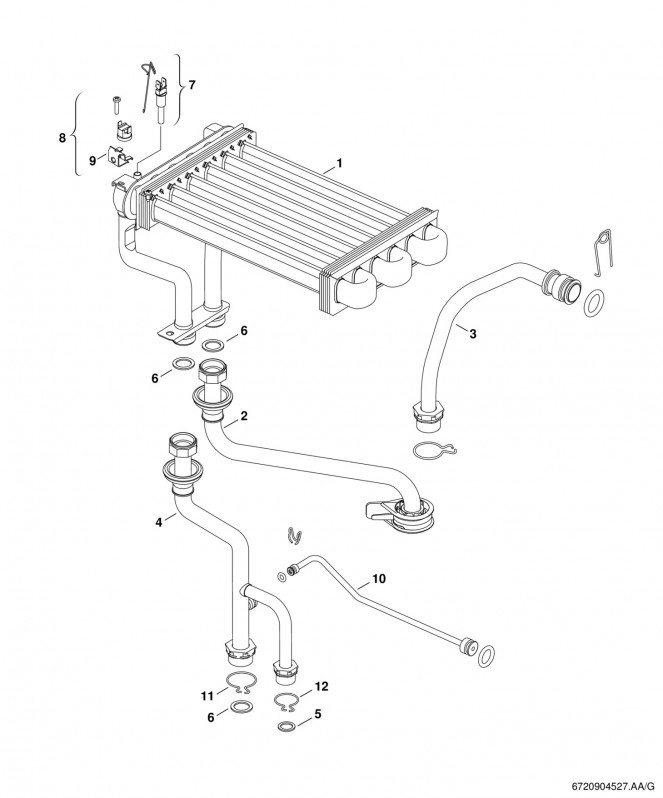 7
8
9
1
3
6
6
2
4
10
11
12
6
5
6720904527.AA/G