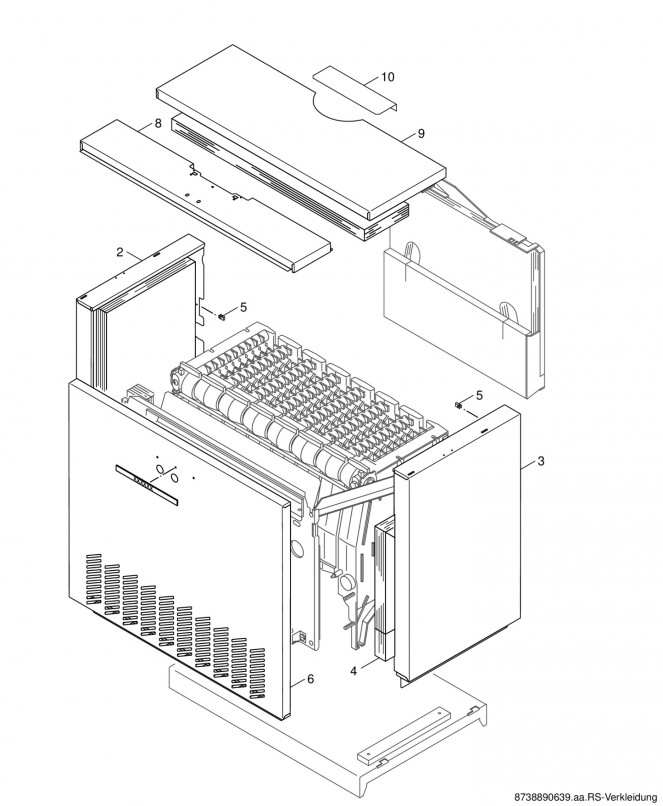 10
8
9
2
5
5
3
4
6
8738890639.aa.RS-Verkleidung