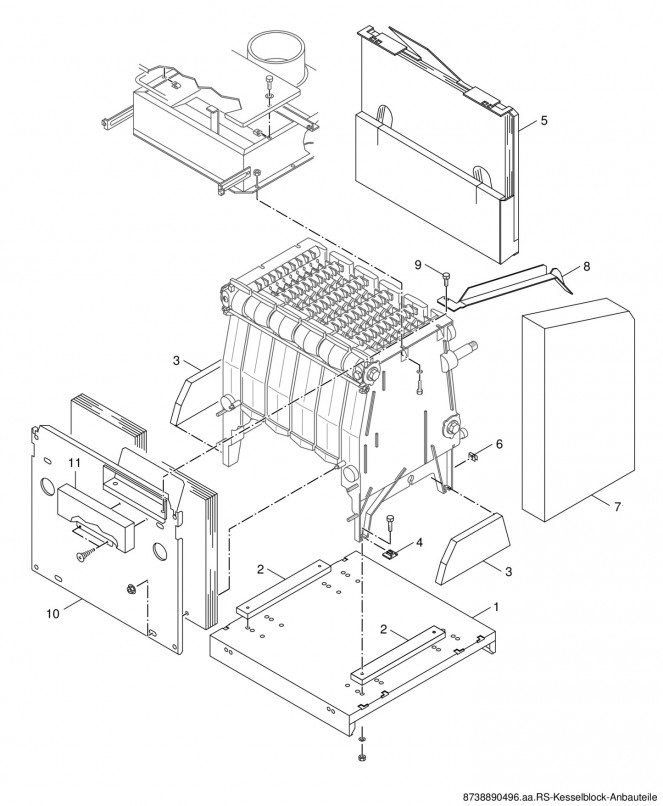 5

9
8

3

11

6

7

4

3

2

10

1

2

8738890496.aa.RS-Kesselblock-Anbauteile