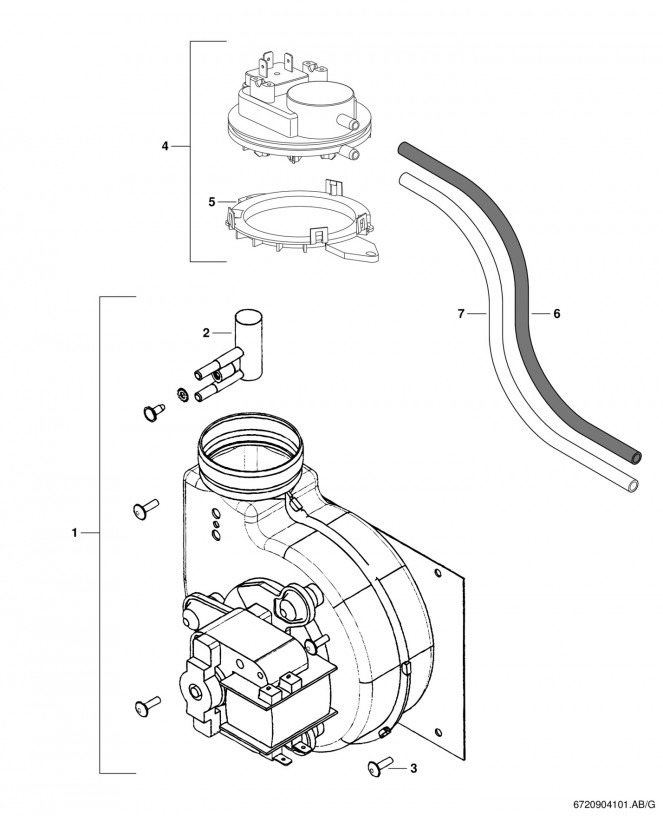 4

5

7

6

2

1

3

6720904101.AB/G