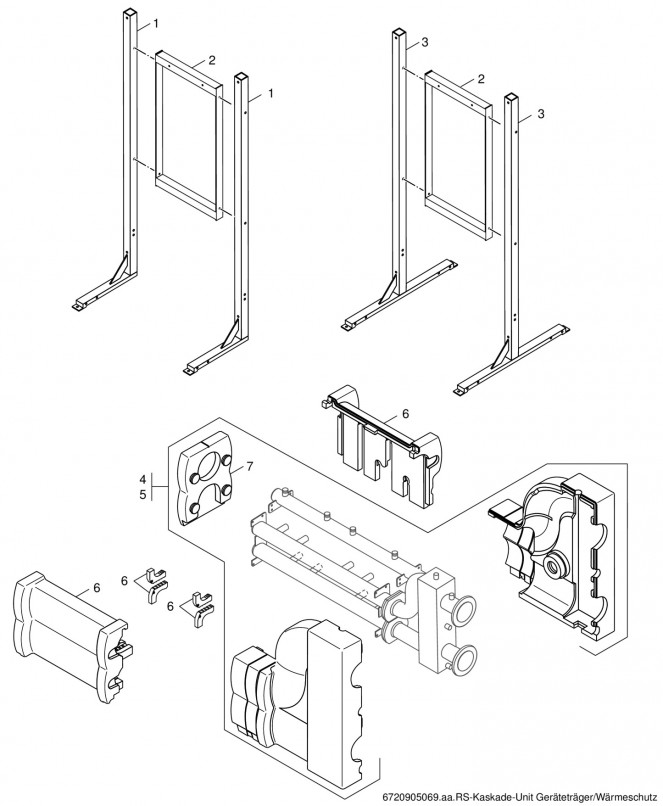 1
2
1
3
2
3
6
4
5
7
6
6
6
6720905069.aa.RS-Kaskade-Unit Geräteträger/Wärmeschutz