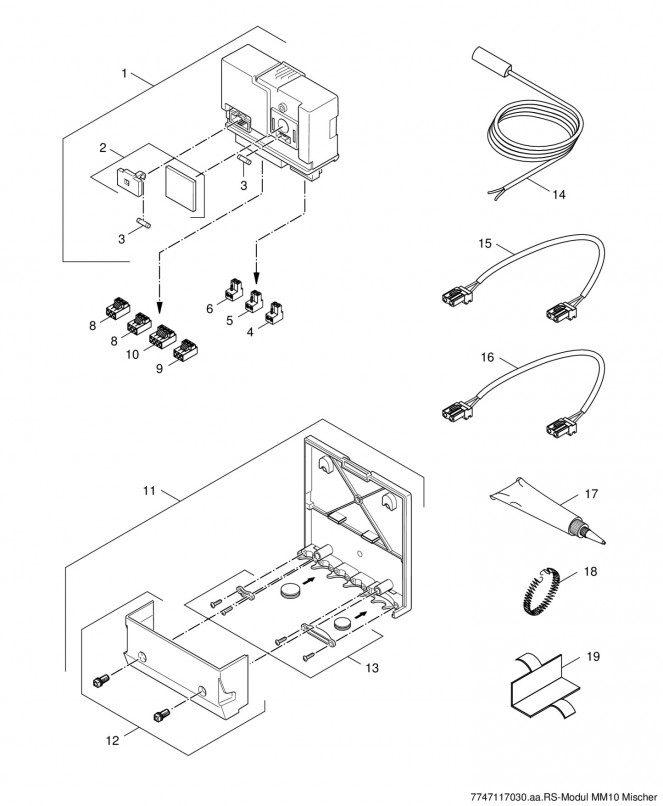 1
2
3
3
14
15
6
5
4
8
8
10
9
16
11
17
18
13
19
12
7747117030.aa.RS-Modul MM10 Mischer