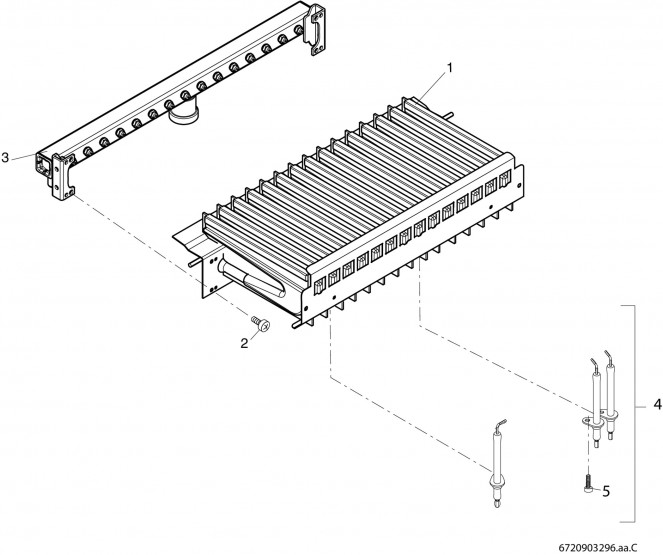 1
3
2
4
5
6720903296.aa.C