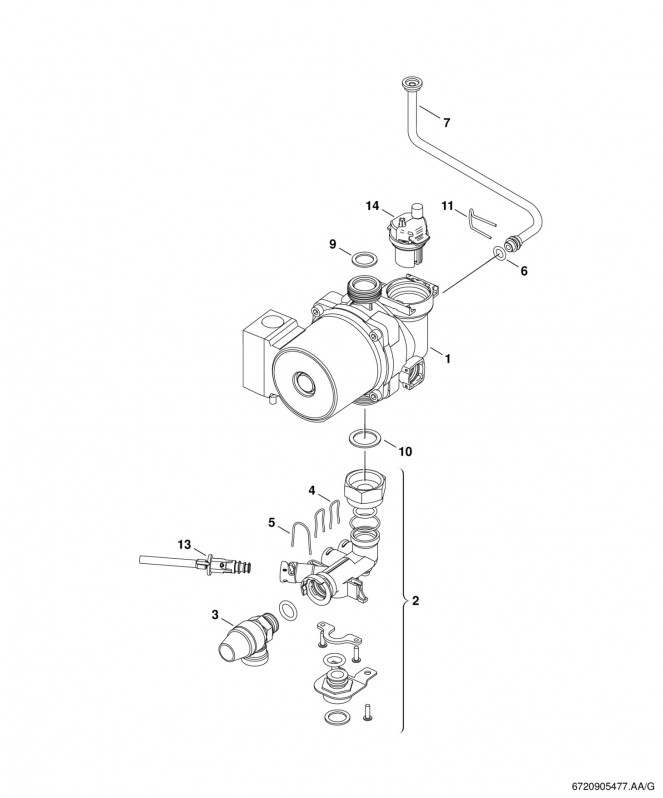 7
14
11
9
6
1
10
4
5
13
2
3
6720905477.AA/G